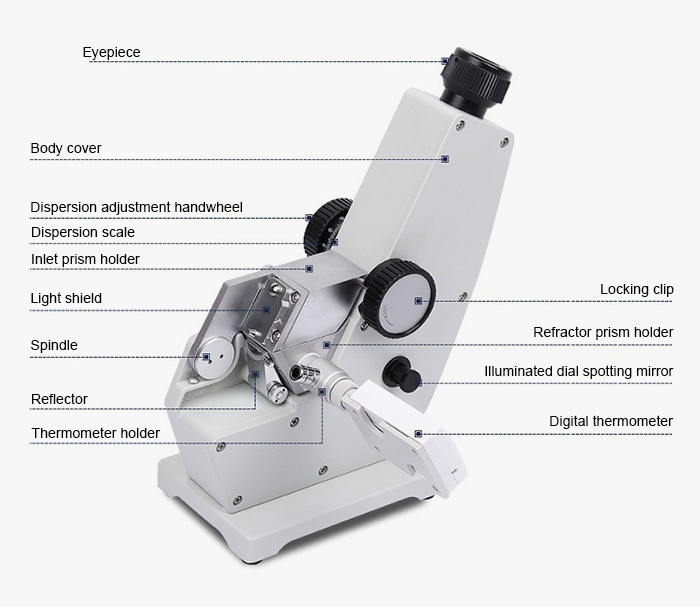 Eyepiece

Body cover

Dispersion adjustment handwheel

Dispersion scale

Inlet prism holder

Light shield

Spindle

Reflector

Thermometer holder

Locking clip

Refractor prism holder

Illuminated dial spotting mirror

Digital thermometer