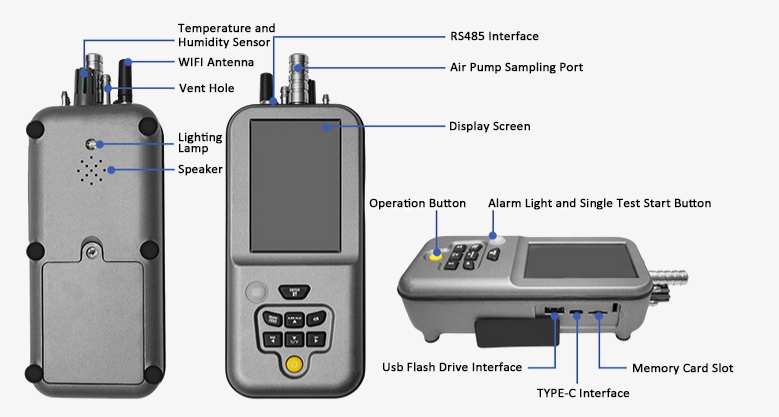 Temperature and Humidity Sensor
WIFI Antenna
Vent Hole
Lighting Lamp
Speaker
RS485 Interface
Air Pump Sampling Port
Display Screen
Operation Button
Alarm Light and Single Test Start Button
Usb Flash Drive Interface
TYPE-C Interface
Memory Card Slot