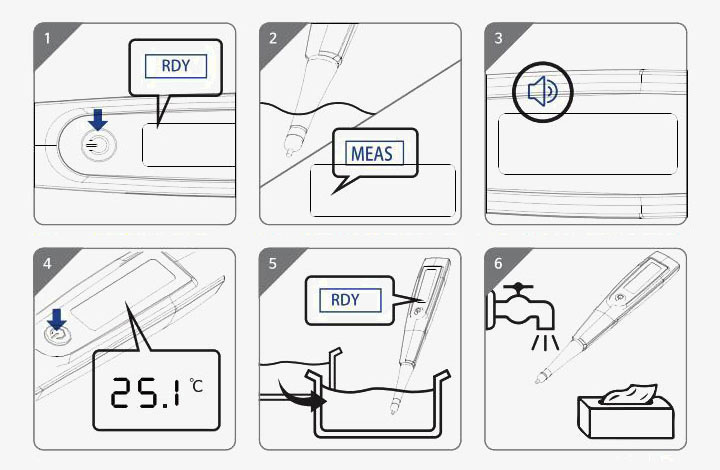 1
RDY
2
MEAS
3
4
25.1 ℃
5
RDY
6