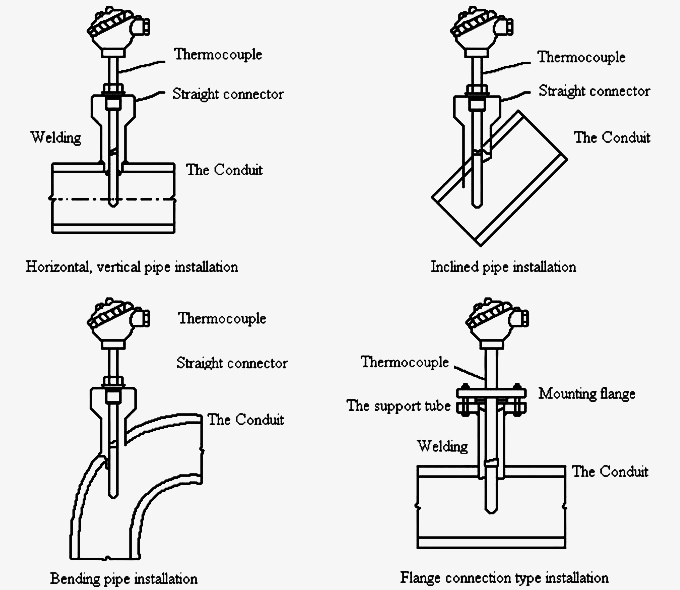 Thermocouple
Straight connector
Welding
The Conduit

Horizontal, vertical pipe installation

Thermocouple
Straight connector
The Conduit

Inclined pipe installation

Thermocouple
Straight connector
The Conduit

Bending pipe installation

Thermocouple
Mounting flange
The support tube
Welding
The Conduit

Flange connection type installation