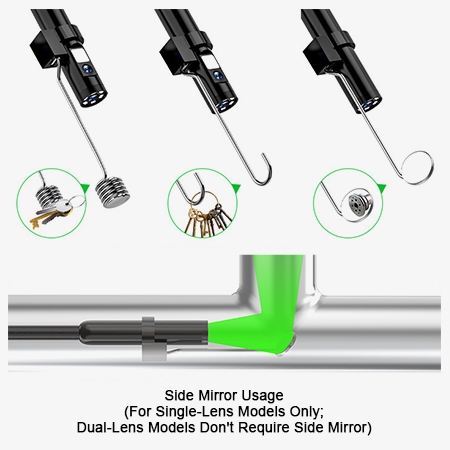 Side Mirror Usage
(For Single-Lens Models Only;
Dual-Lens Models Don't Require Side Mirror)